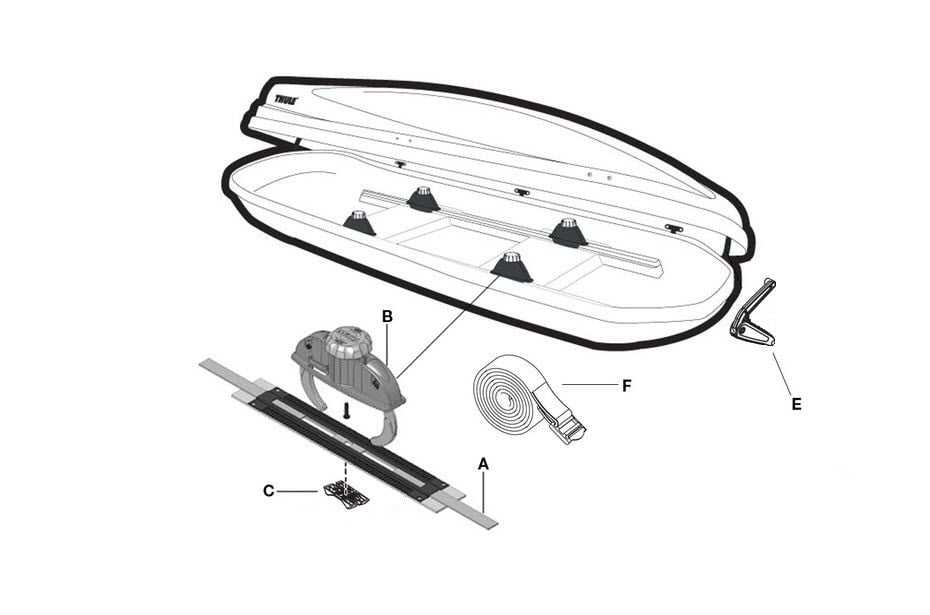 THULE

B

F

E

A

C