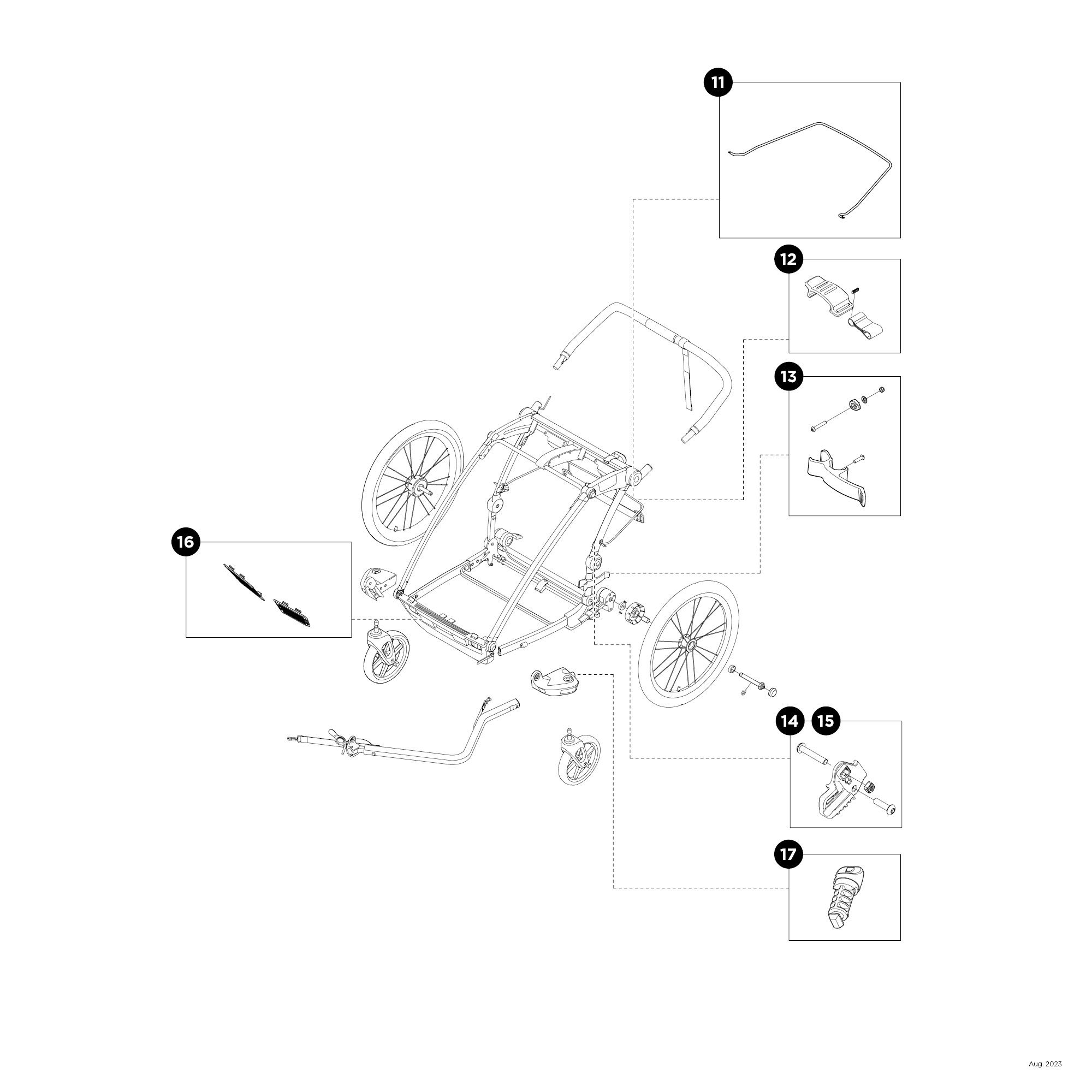 11

12

13

16

14 15

17

Aug. 2023