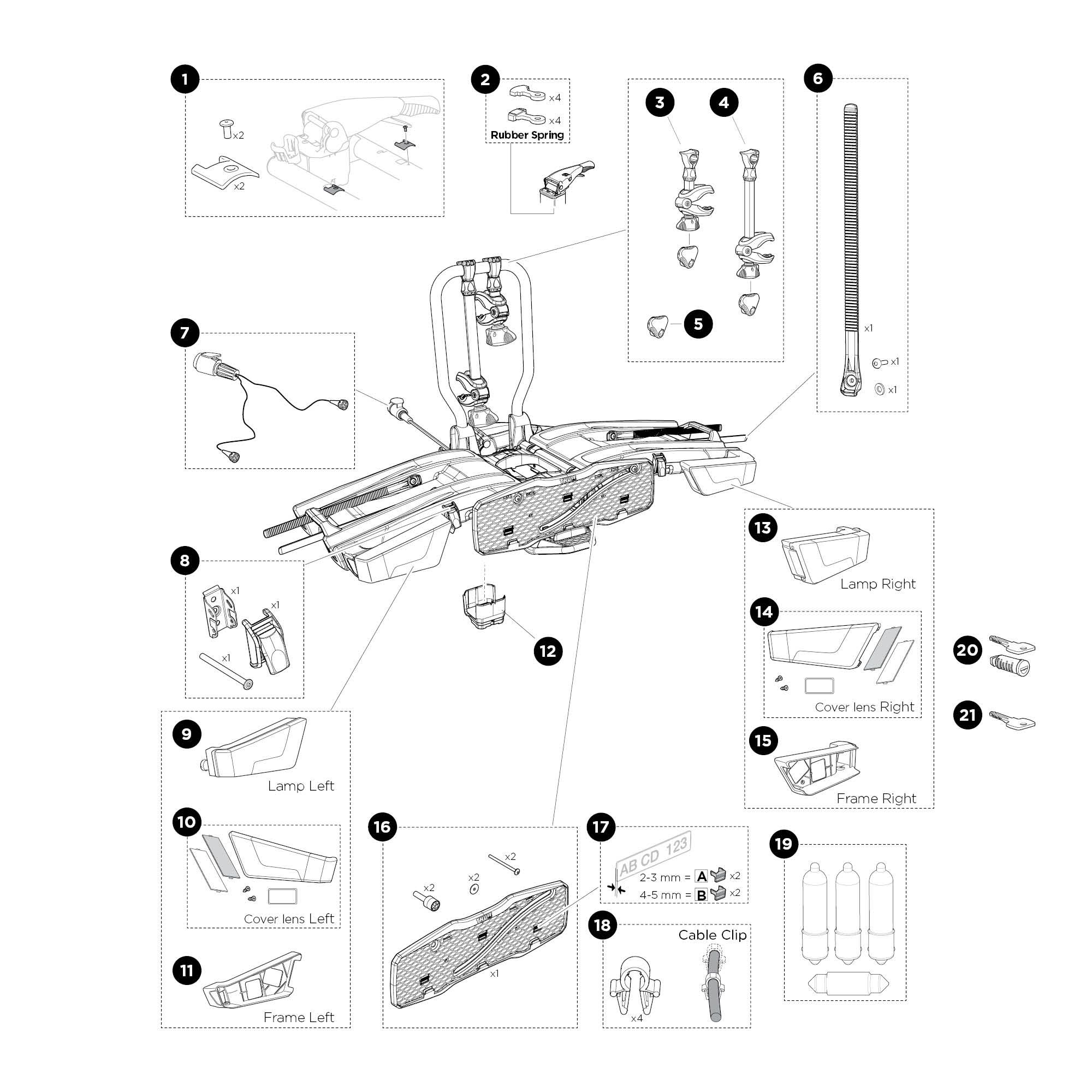 1
x2
x2

2
x4
x4
Rubber Spring

3
4
5

6
x1
x1
x1

7

8
x1
x1
x1

9
Lamp Left

10
Cover lens Left

11
Frame Left

12

13
Lamp Right

14
Cover lens Right

15
Frame Right

16
x2
x2
x2
x1

17
AB CD 123
2-3 mm = A x2
4-5 mm = B x2

18
Cable Clip
x4

19

20

21