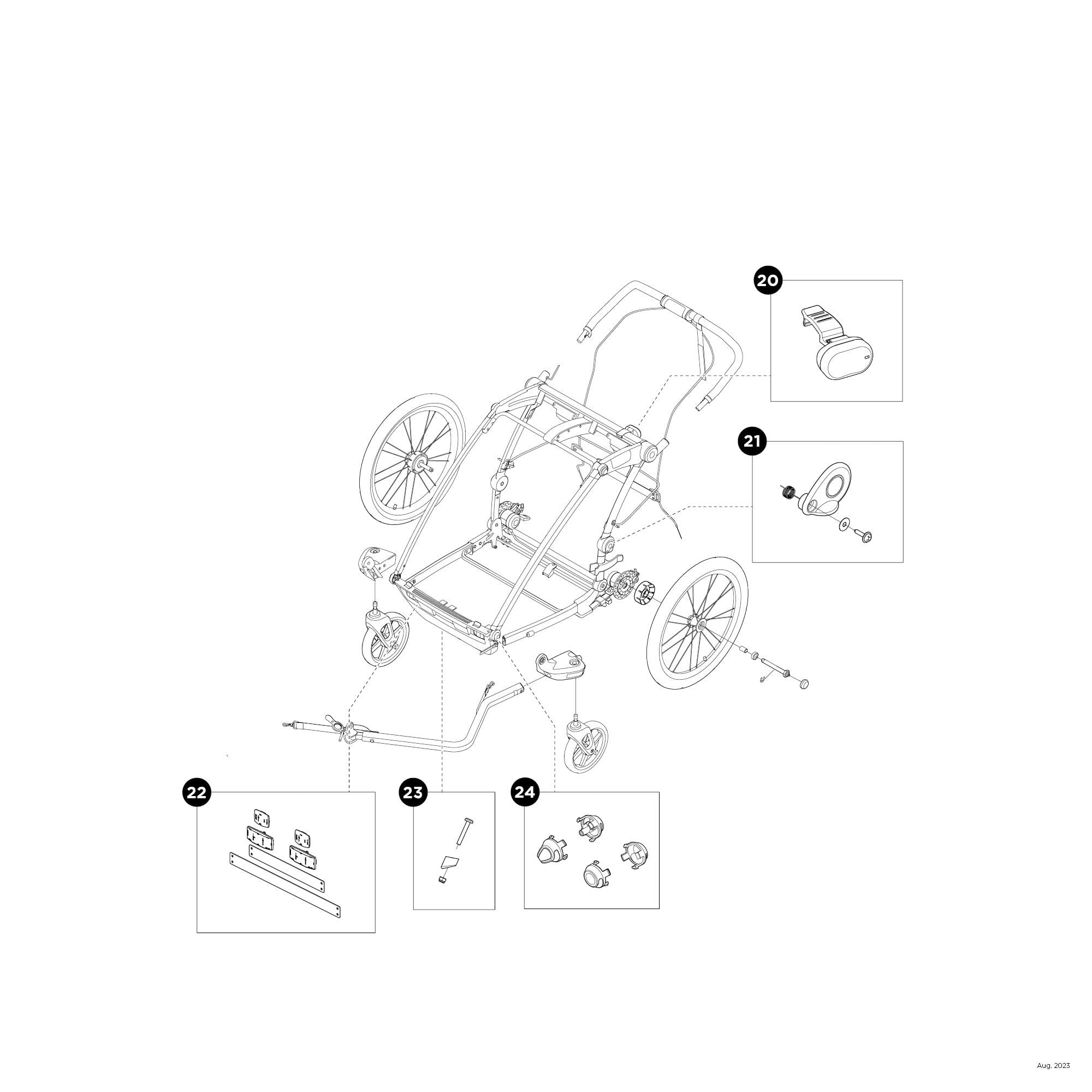 20

21

22

23

24

Aug. 2023