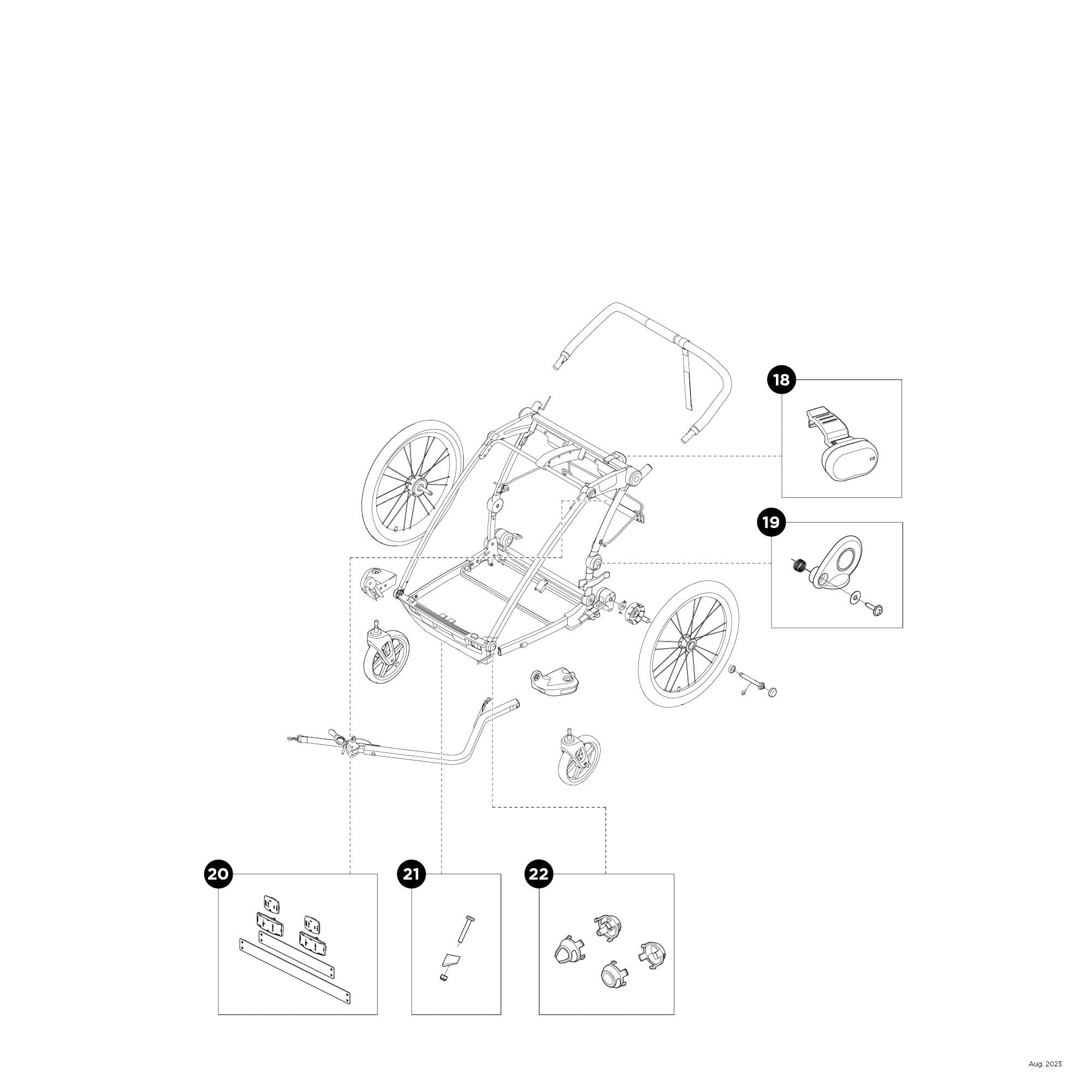 18

19

20

21

22

Aug. 2023