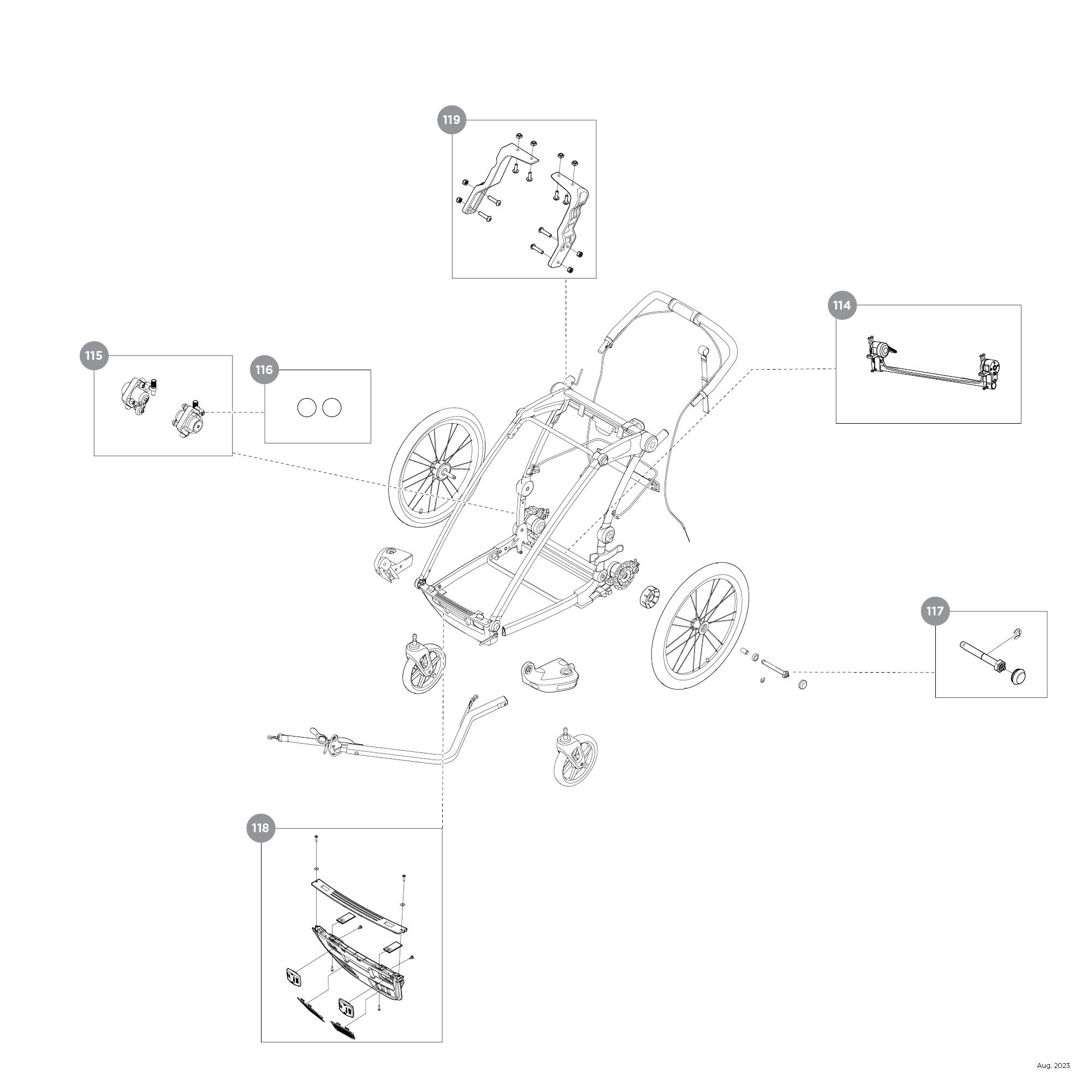 119

114

115

116

117

118

Aug. 2023